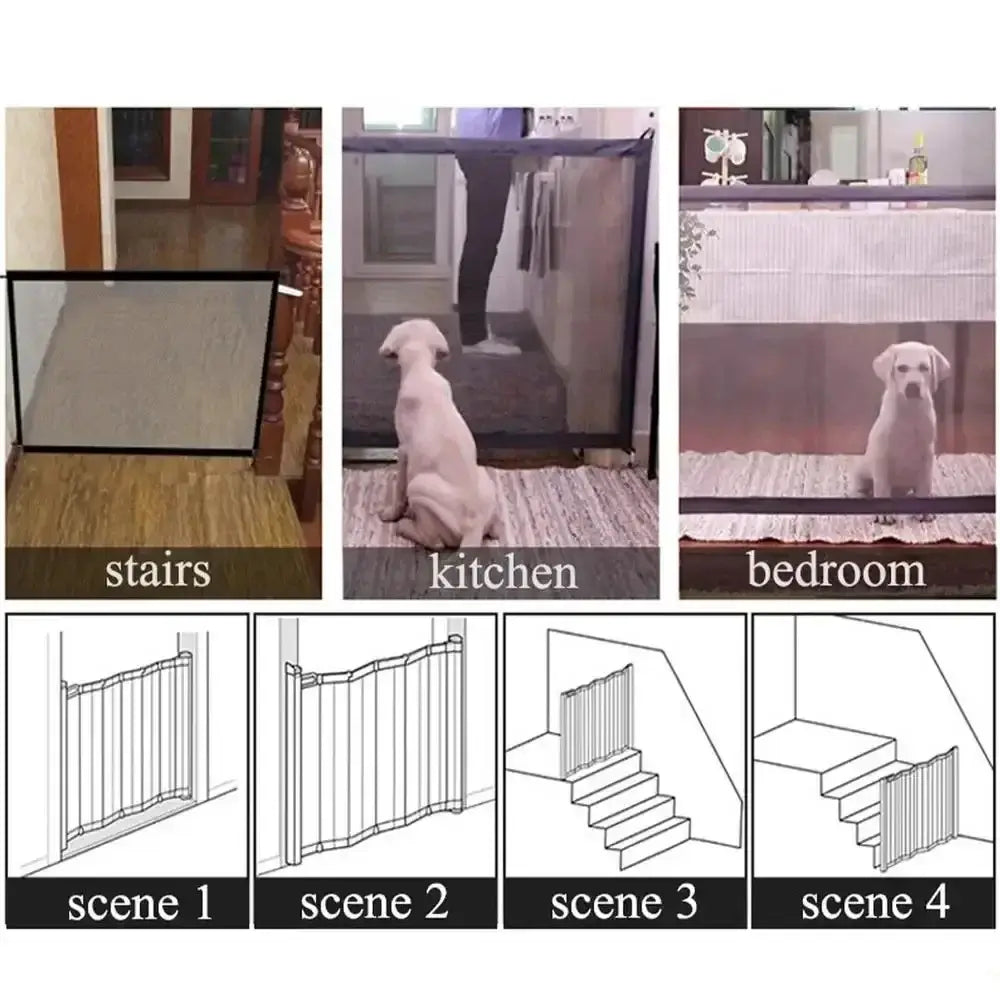 stairs
kitchen
bedroom

scene 1
scene 2
scene 3
scene 4